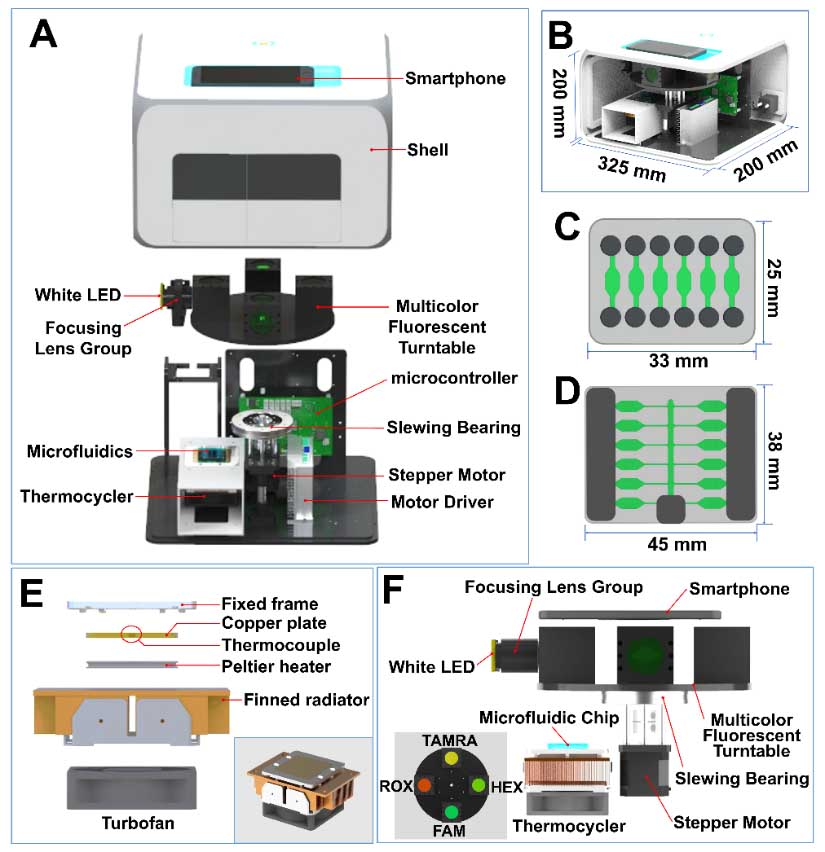 A

Smartphone

Shell

White LED

Focusing Lens Group

Multicolor Fluorescent Turntable

microcontroller

Slewing Bearing

Microfluidics

Stepper Motor

Thermocycler

Motor Driver

B

200 mm

325 mm

200 mm

C

25 mm

33 mm

D

38 mm

45 mm

E

Fixed frame

Copper plate

Thermocouple

Peltier heater

Finned radiator

Turbofan

F

Focusing Lens Group

Smartphone

White LED

Microfluidic Chip

Multicolor Fluorescent Turntable

TAMRA

ROX

HEX

FAM

Slewing Bearing

Thermocycler

Stepper Motor